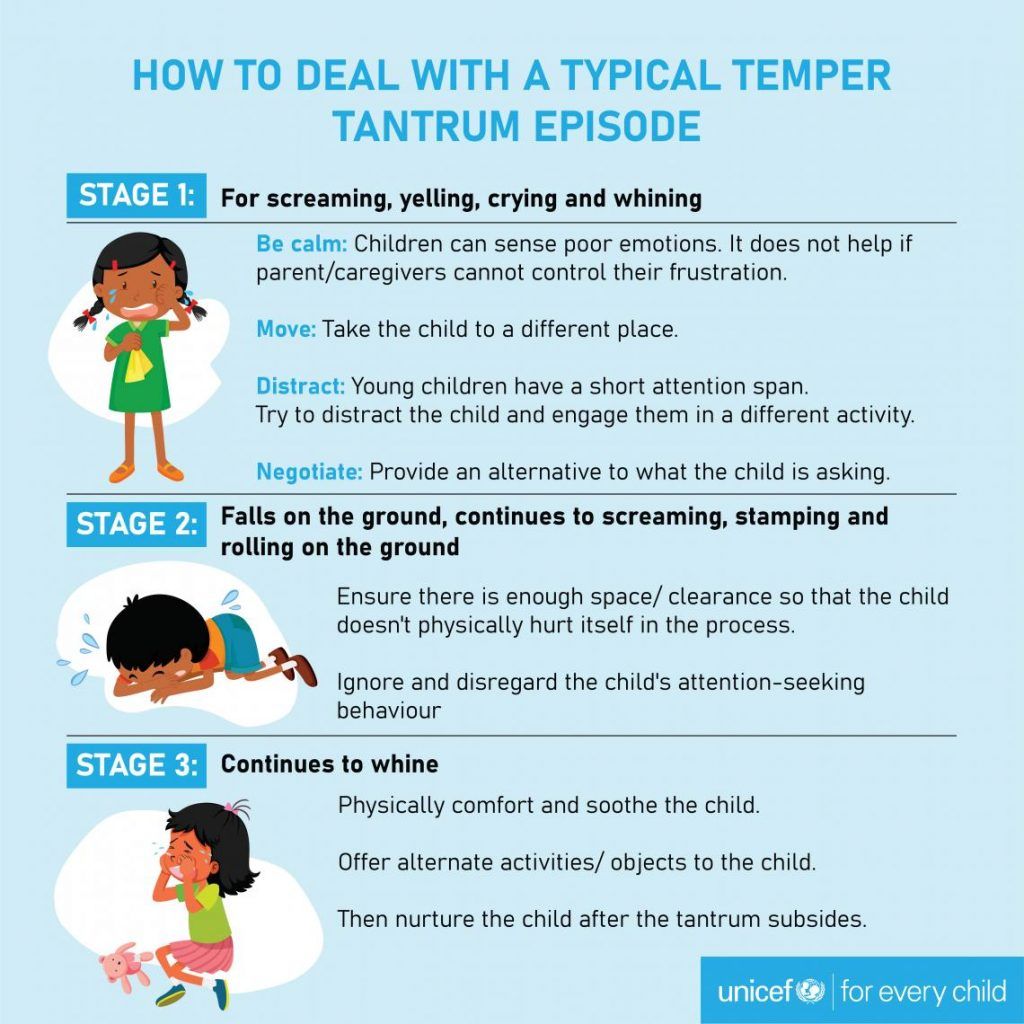 HOW TO DEAL WITH A TYPICAL TEMPER TANTRUM EPISODE

STAGE 1: For screaming, yelling, crying and whining

Be calm: Children can sense poor emotions. It does not help if parent/caregivers cannot control their frustration.

Move: Take the child to a different place.

Distract: Young children have a short attention span. Try to distract the child and engage them in a different activity.

Negotiate: Provide an alternative to what the child is asking.

STAGE 2: Falls on the ground, continues to screaming, stamping and rolling on the ground

Ensure there is enough space/ clearance so that the child doesn't physically hurt itself in the process.

Ignore and disregard the child's attention-seeking behaviour

STAGE 3: Continues to whine

Physically comfort and soothe the child.

Offer alternate activities/ objects to the child.

Then nurture the child after the tantrum subsides.

unicef | for every child